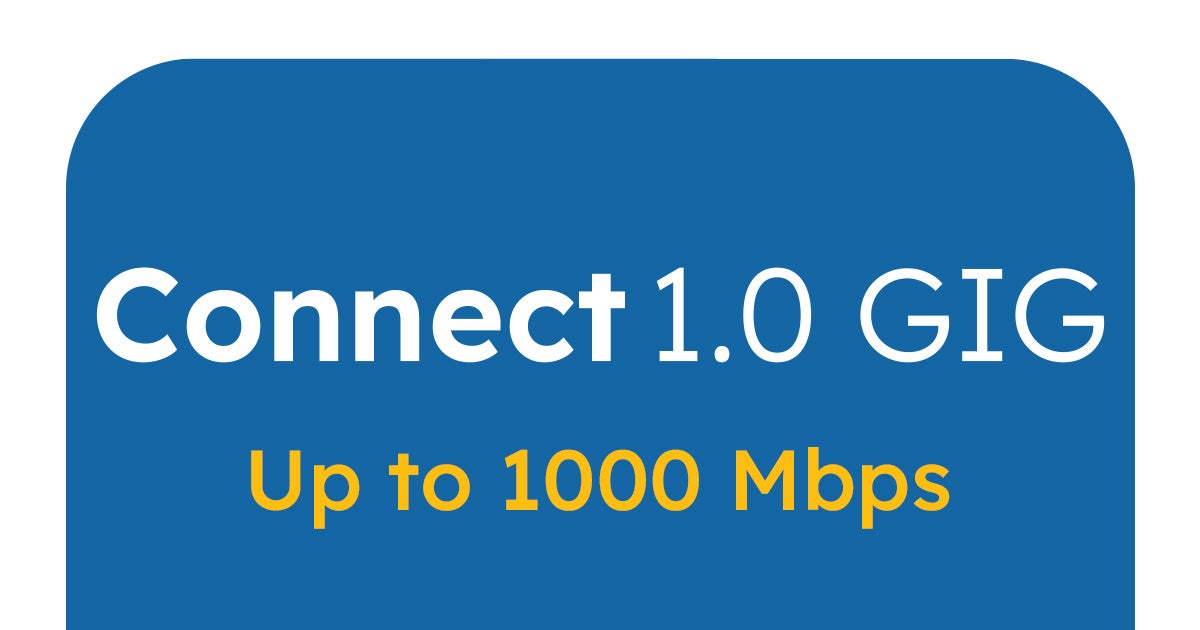 Connect 1.0 GIG

Up to 1000 Mbps